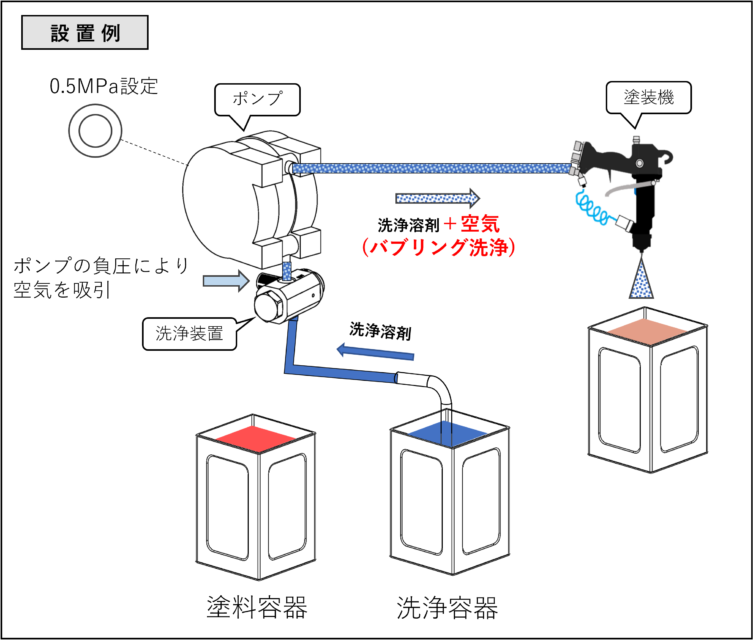 設置例

0.5MPa設定

ポンプ

塗装機

洗浄溶剤＋空気
（バブリング洗浄）

ポンプの負圧により
空気を吸引

洗浄装置

洗浄溶剤

塗料容器

洗浄容器